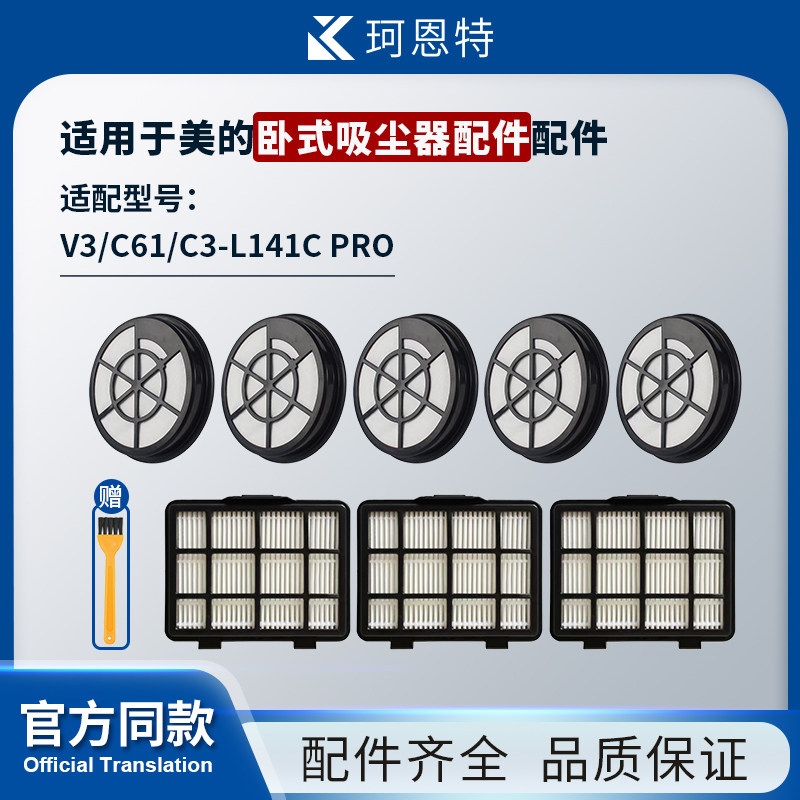 珂恩特

适用于美的卧式吸尘器配件配件

适配型号：

V3/C61/C3-L141C PRO

赠

官方同款

Official Translation

配件齐全 品质保证