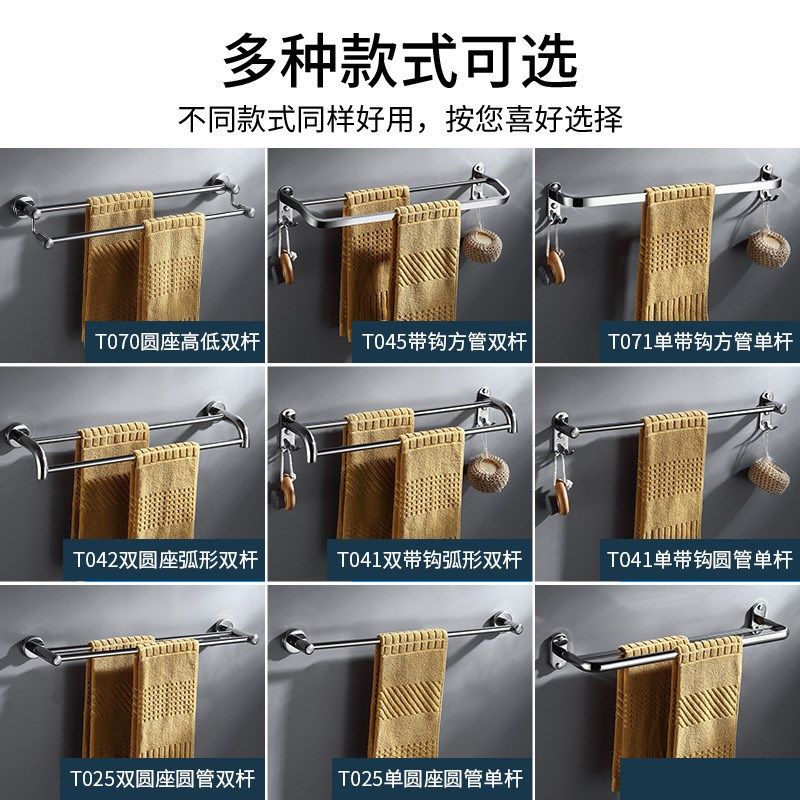 多种款式可选

不同款式同样好用，按您喜好选择

T070圆座高低双杆

T045带钩方管双杆

T071单带钩方管单杆

T042双圆座弧形双杆

T041双带钩弧形双杆

T041单带钩圆管单杆

T025双圆座圆管双杆

T025单圆座圆管单杆