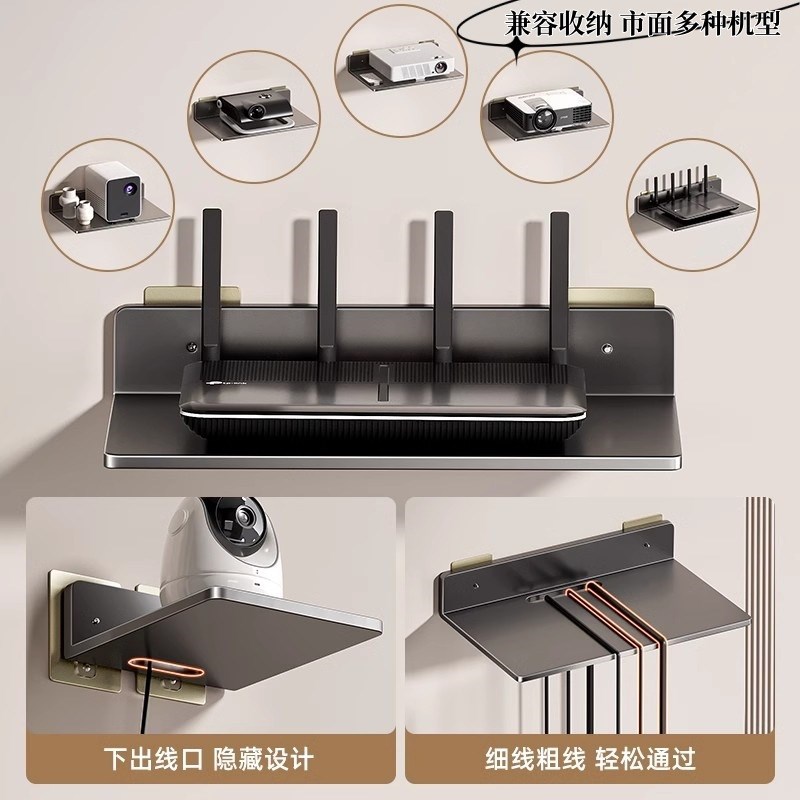 兼容收纳 市面多种机型

下出线口 隐藏设计

细线粗线 轻松通过