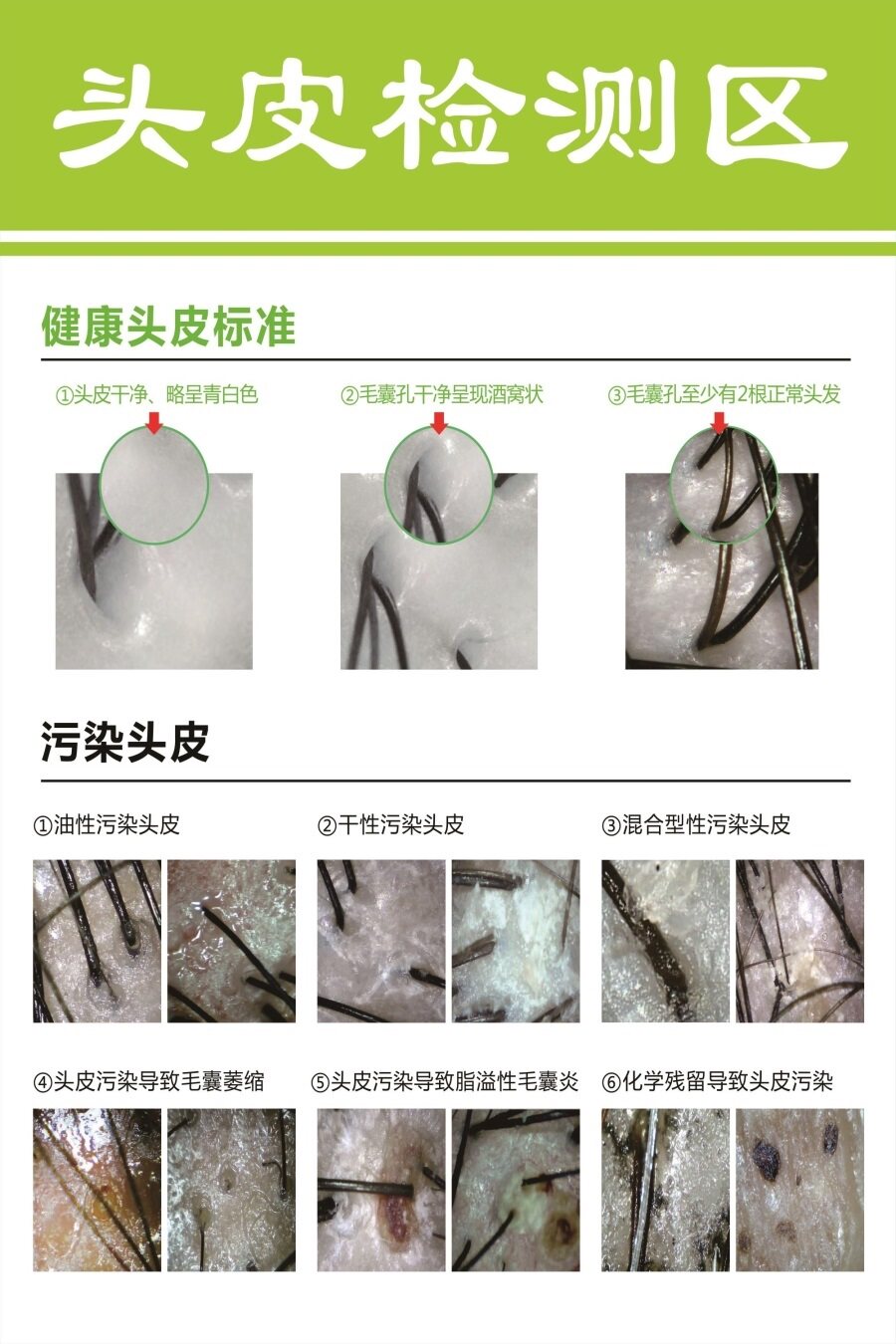 头皮检测区

健康头皮标准

①头皮干净、略呈青白色

②毛囊孔干净呈现酒窝状

③毛囊孔至少有2根正常头发

污染头皮

①油性污染头皮

②干性污染头皮

③混合型性污染头皮

④头皮污染导致毛囊萎缩

⑤头皮污染导致脂溢性毛囊炎

⑥化学残留导致头皮污染