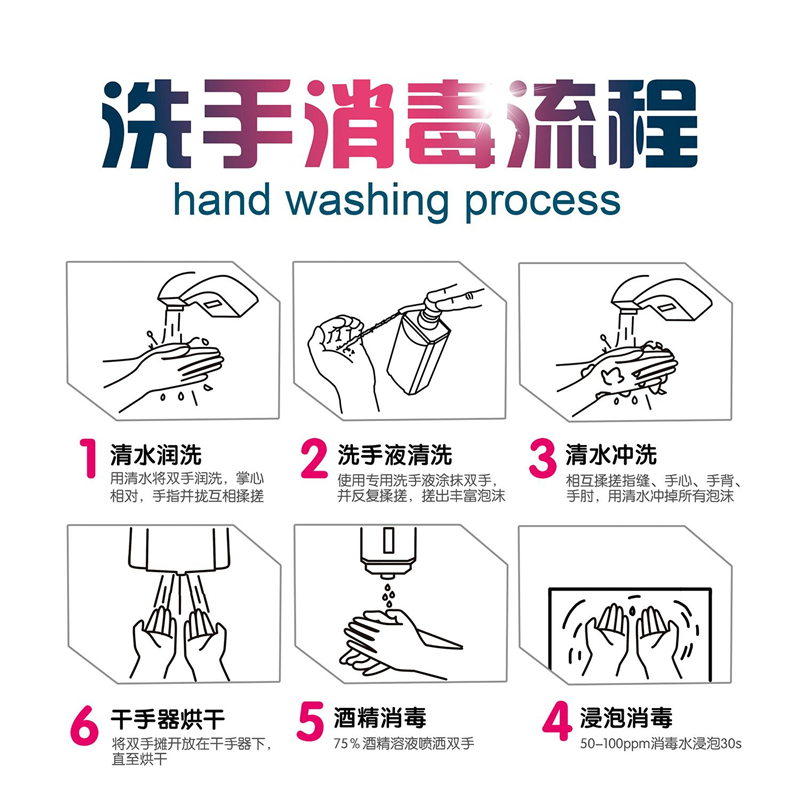 洗手消毒流程
hand washing process

1 清水润洗
用清水将双手润洗，掌心相对，手指并拢互相揉搓

2 洗手液清洗
使用专用洗手液涂抹双手，并反复揉搓，搓出丰富泡沫

3 清水冲洗
相互揉搓指缝、手心、手背、手肘，用清水冲掉所有泡沫

6 干手器烘干
将双手摊开放在干手器下，直至烘干

5 酒精消毒
75％酒精溶液喷洒双手

4 浸泡消毒
50–100ppm消毒水浸泡30s