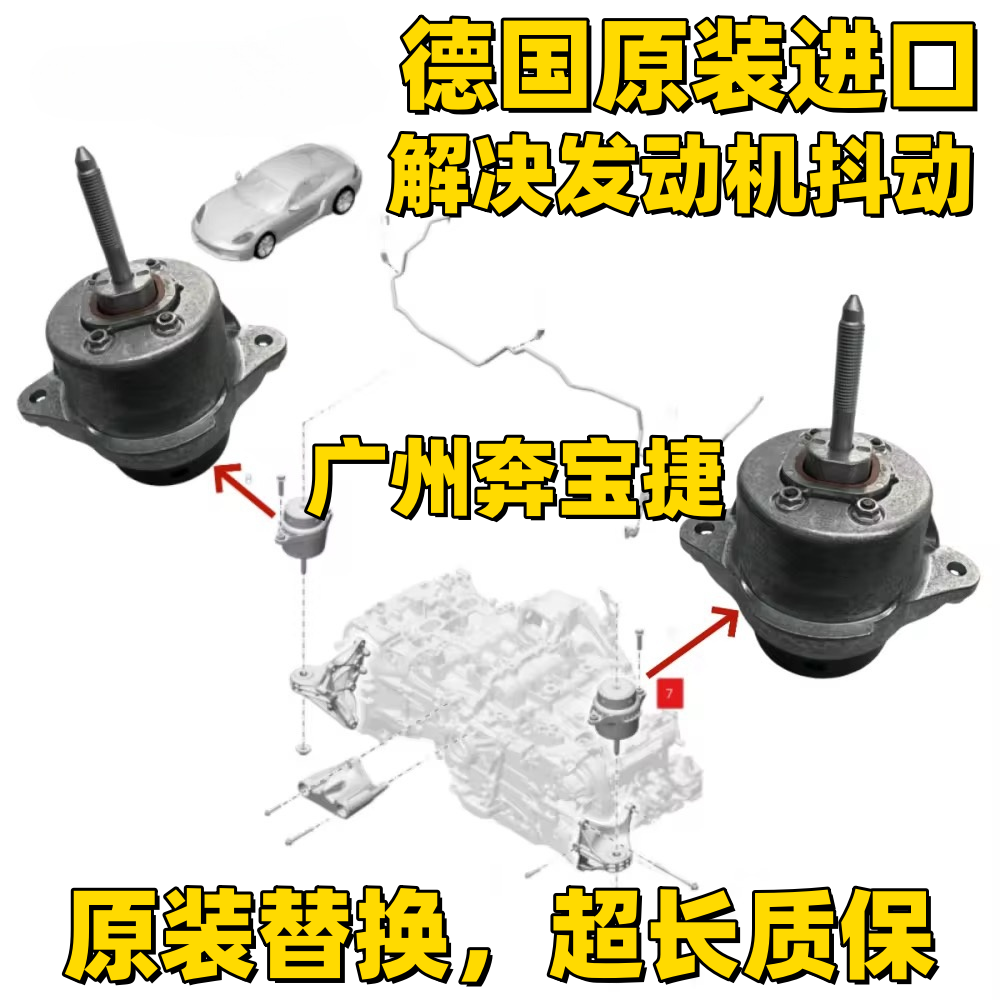 德国原装进口
解决发动机抖动

广州奔宝捷

7

原装替换，超长质保