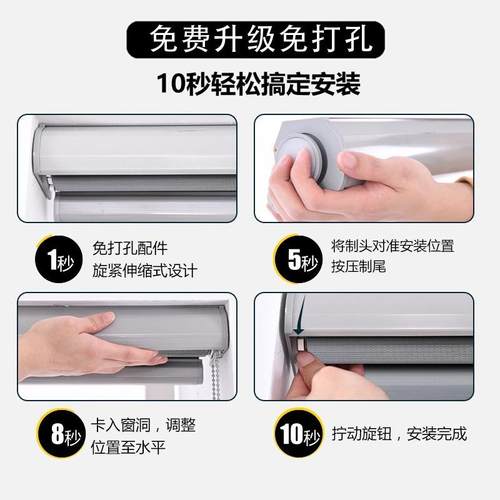 免费升级免打孔

10秒轻松搞定安装

1秒 免打孔配件
旋紧伸缩式设计

5秒 将制头对准安装位置
按压制尾

8秒 卡入窗洞，调整
位置至水平

10秒 拧动旋钮，安装完成