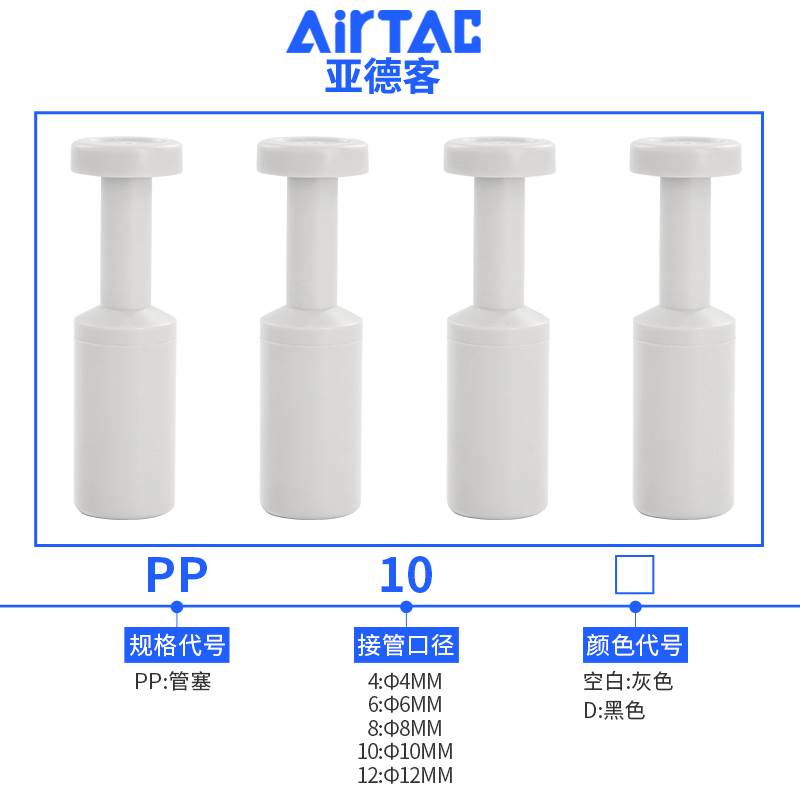 AirTAC
亚德客

PP

规格代号

PP:管塞

10

接管口径

4:Φ4MM
6:Φ6MM
8:Φ8MM
10:Φ10MM
12:Φ12MM

颜色代号

空白:灰色
D:黑色