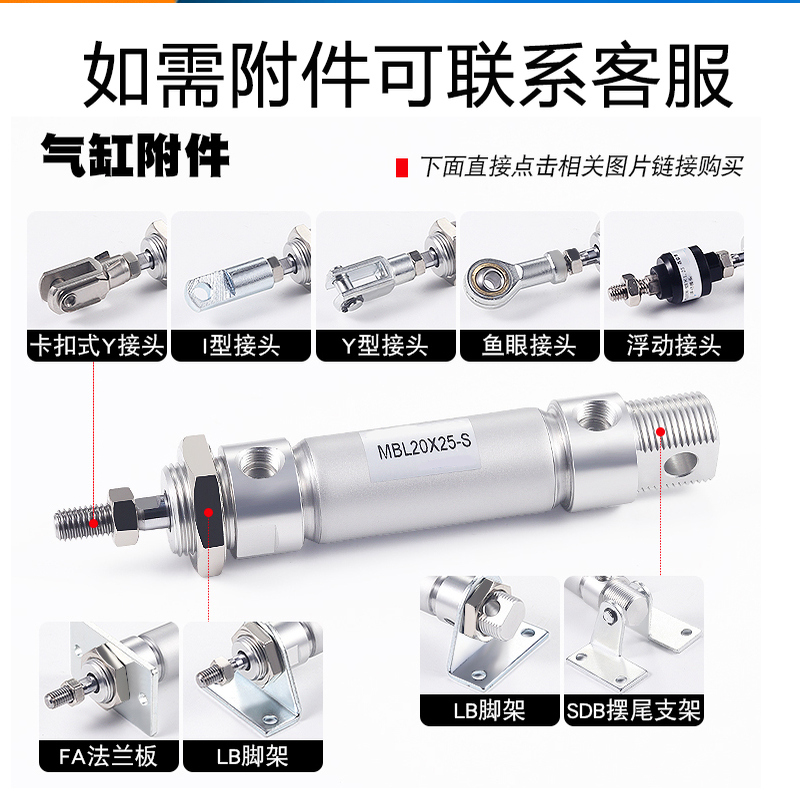 如需附件可联系客服

气缸附件

下面直接点击相关图片链接购买

卡扣式Y接头

I型接头

Y型接头

鱼眼接头

浮动接头

MBL20X25-S

LB脚架

SDB摆尾支架

FA法兰板

LB脚架