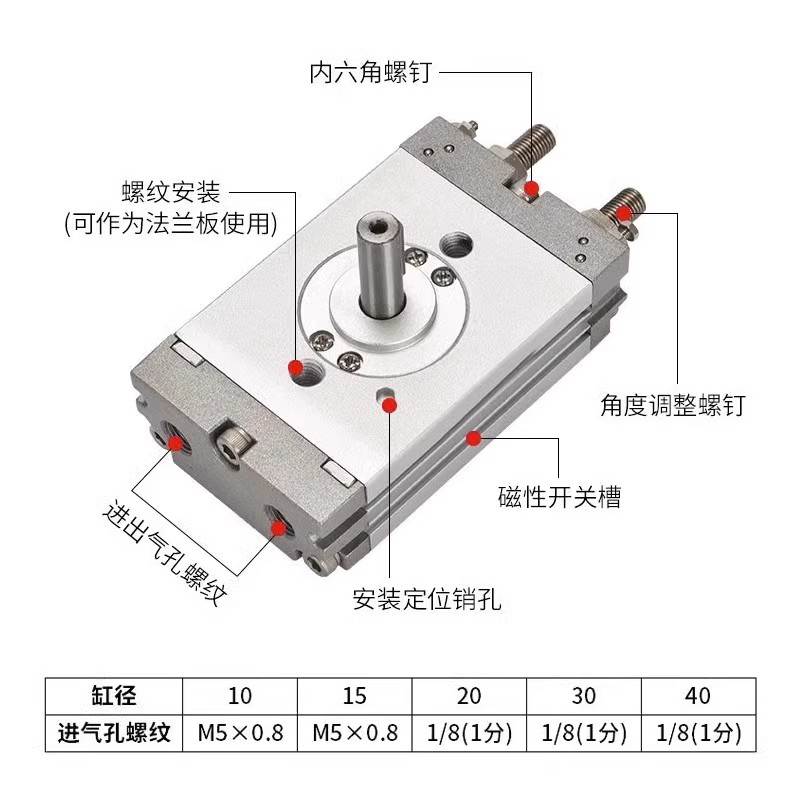 内六角螺钉

螺纹安装
(可作为法兰板使用)

角度调整螺钉

磁性开关槽

进出气孔螺纹

安装定位销孔

| 缸径 | 10 | 15 | 20 | 30 | 40 |
|---|---|---|---|---|---|
| 进气孔螺纹 | M5×0.8 | M5×0.8 | 1/8(1分) | 1/8(1分) | 1/8(1分) |