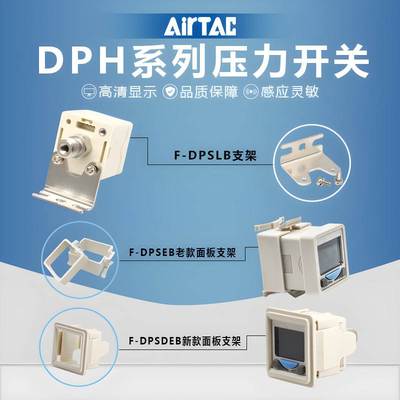 AirTAC

DPH系列压力开关

高清显示 品质保障 感应灵敏

F-DPSLB支架

F-DPSEB老款面板支架

F-DPSDEB新款面板支架