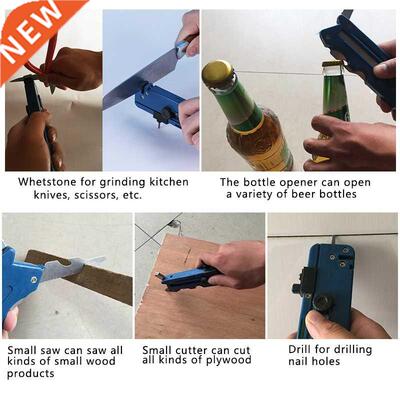 NEW

Whetstone for grinding kitchen knives, scissors, etc.

The bottle opener can open a variety of beer bottles

Small saw can saw all kinds of small wood products

Small cutter can cut all kinds of plywood

Drill for drilling nail holes