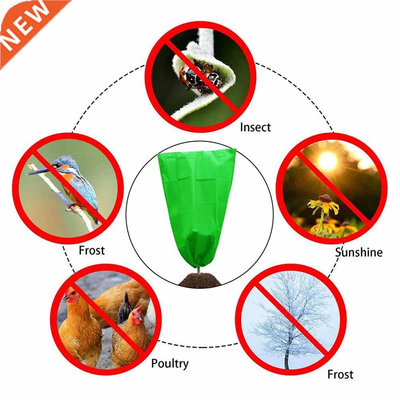 NEW

Insect

Frost

Sunshine

Poultry

Frost