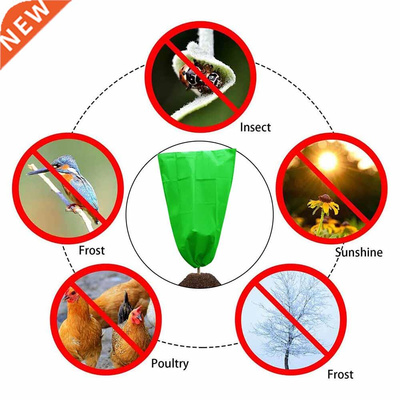 NEW

Insect

Frost

Sunshine

Poultry

Frost