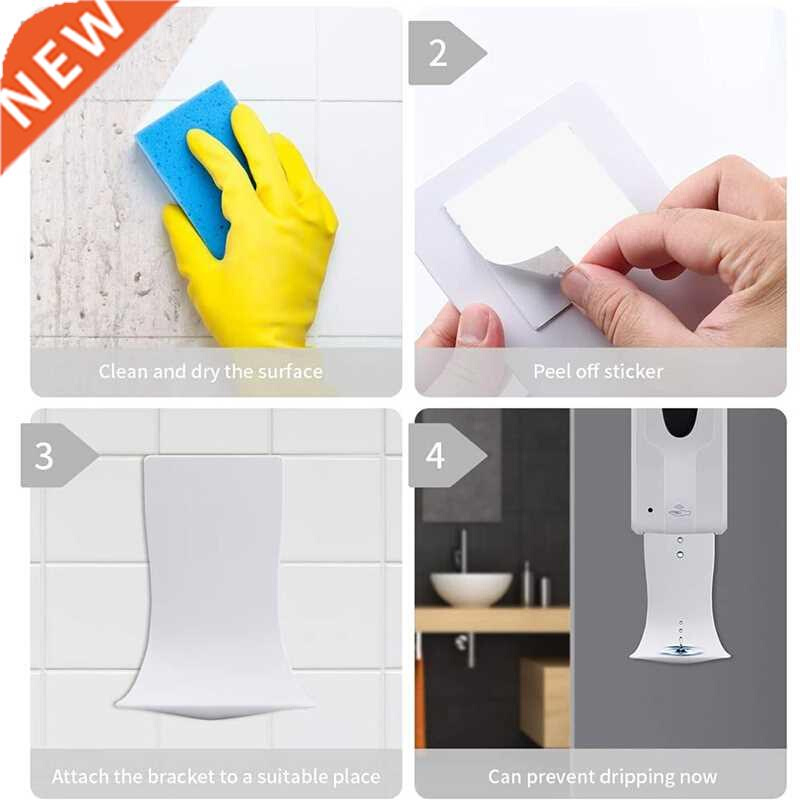 NEW

Clean and dry the surface

2

Peel off sticker

3

Attach the bracket to a suitable place

4

Can prevent dripping now