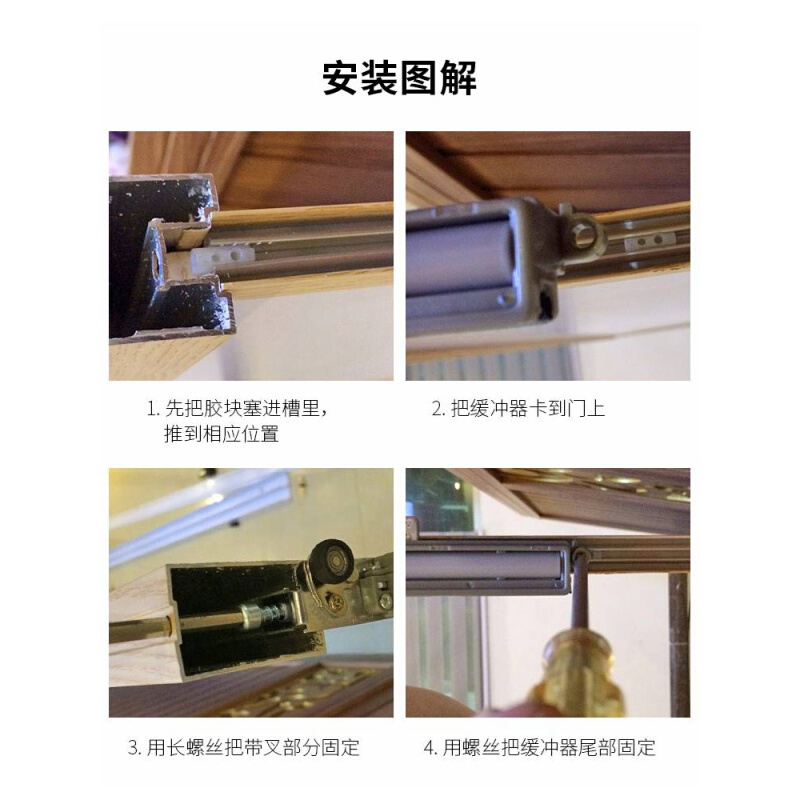 安装图解

1. 先把胶块塞进槽里，推到相应位置

2. 把缓冲器卡到门上

3. 用长螺丝把带叉部分固定

4. 用螺丝把缓冲器尾部固定