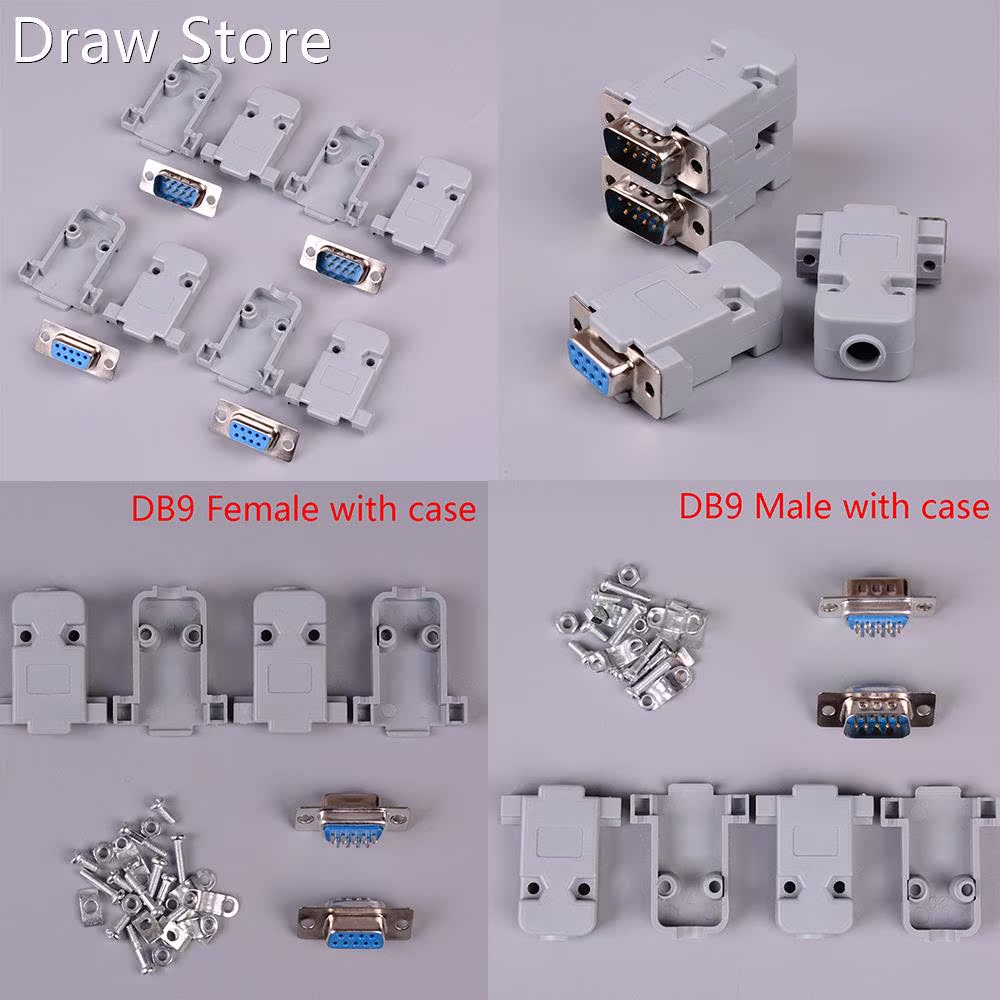 Draw Store

DB9 Female with case

DB9 Male with case