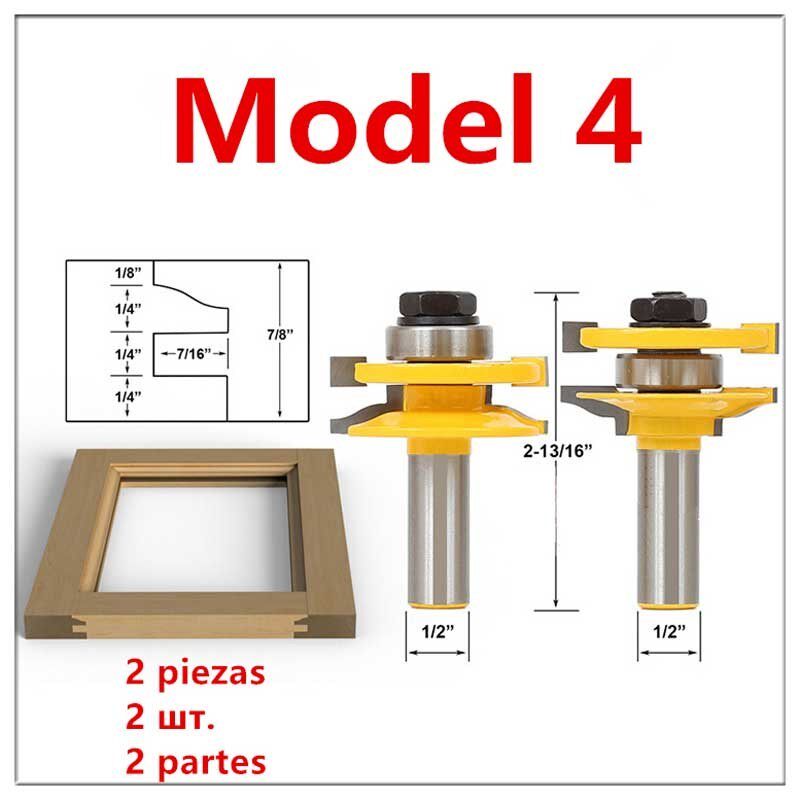 Model 4

1/8"
1/4"
1/4"
1/4"
7/16"
7/8"

2-13/16"

1/2"
1/2"

2 piezas
2 шт.
2 partes