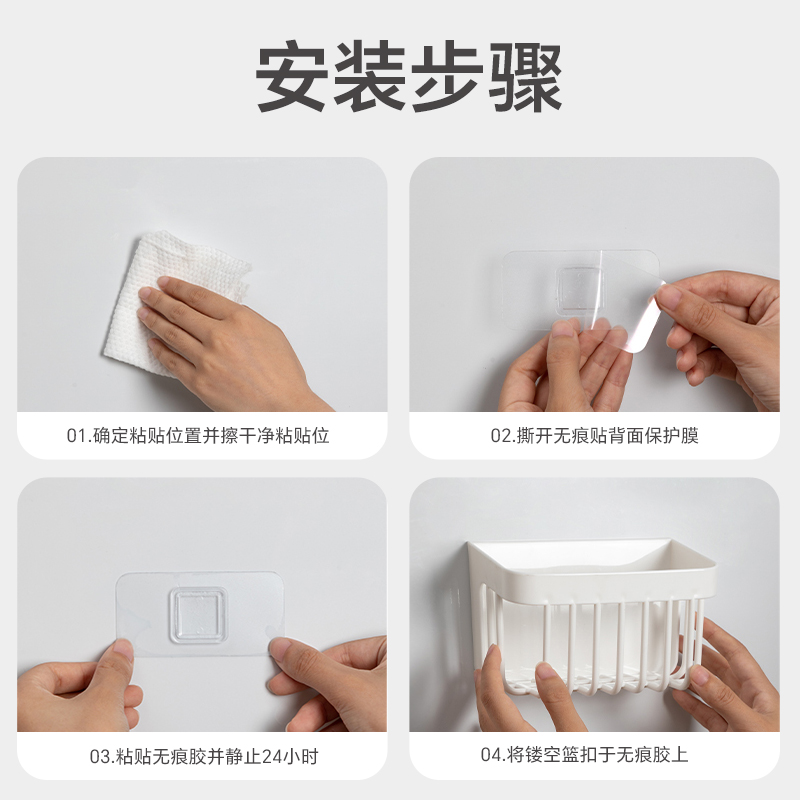 安装步骤

01.确定粘贴位置并擦干净粘贴位

02.撕开无痕贴背面保护膜

03.粘贴无痕胶并静止24小时

04.将镂空篮扣于无痕胶上