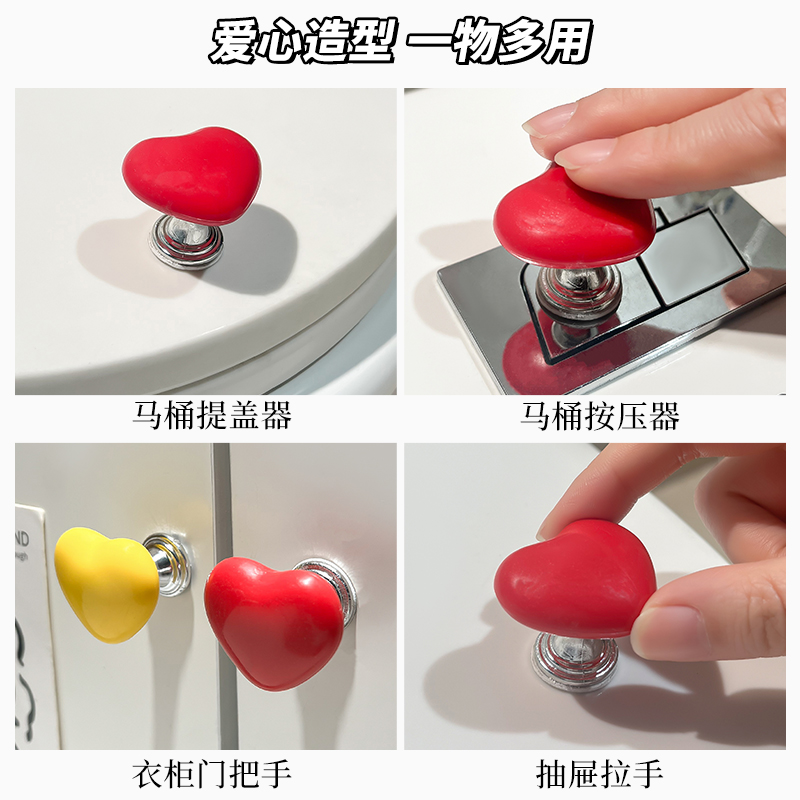 爱心造型 一物多用

马桶提盖器

马桶按压器

ND

衣柜门把手

抽屉拉手