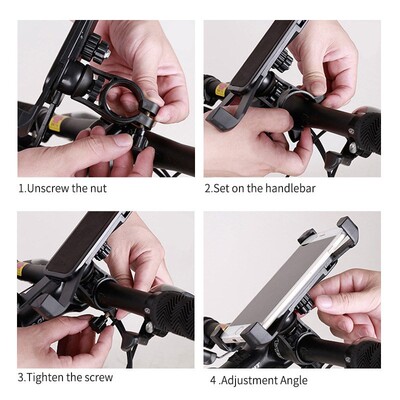 1.Unscrew the nut

2.Set on the handlebar

3.Tighten the screw

4 .Adjustment Angle