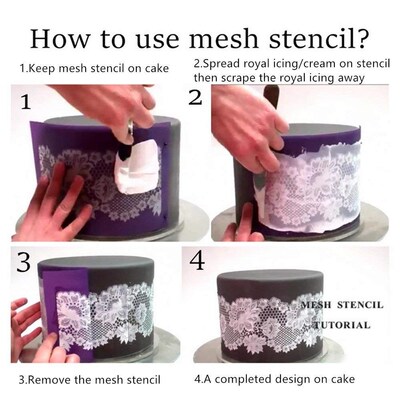 How to use mesh stencil?

1.Keep mesh stencil on cake

2.Spread royal icing/cream on stencil then scrape the royal icing away

1

2

3

4

MESH STENCIL TUTORIAL

3.Remove the mesh stencil

4.A completed design on cake