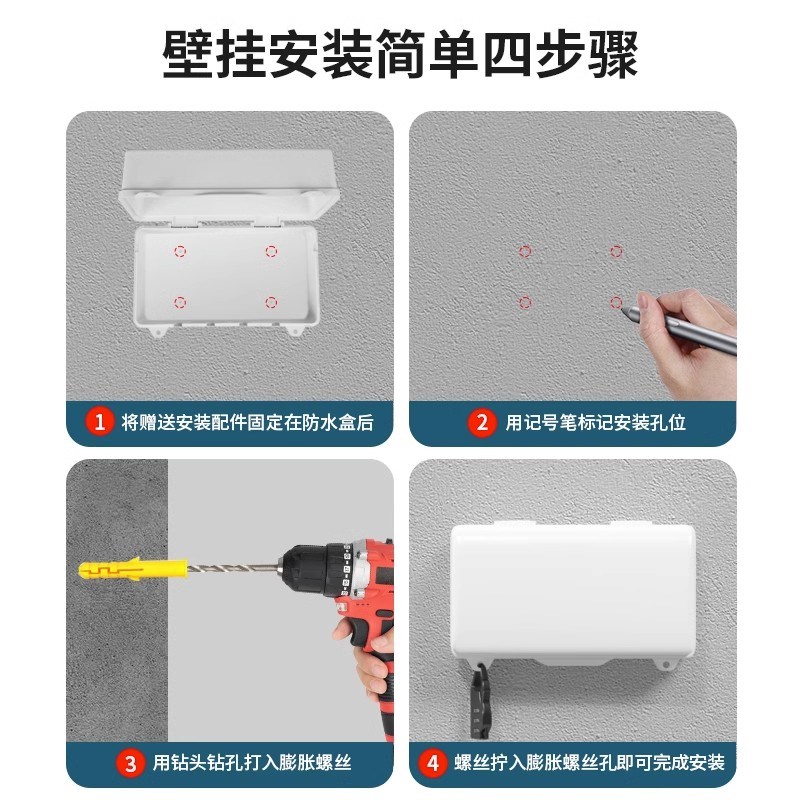 壁挂安装简单四步骤

1 将赠送安装配件固定在防水盒后

2 用记号笔标记安装孔位

3 用钻头钻孔打入膨胀螺丝

4 螺丝拧入膨胀螺丝孔即可完成安装