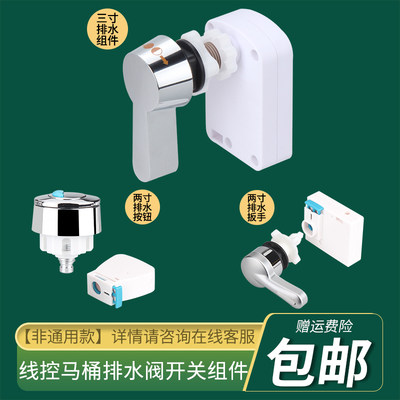 三寸排水组件

两寸排水按钮

两寸排水扳手

【非通用款】详情请咨询在线客服

线控马桶排水阀开关组件

赠运费险

包邮