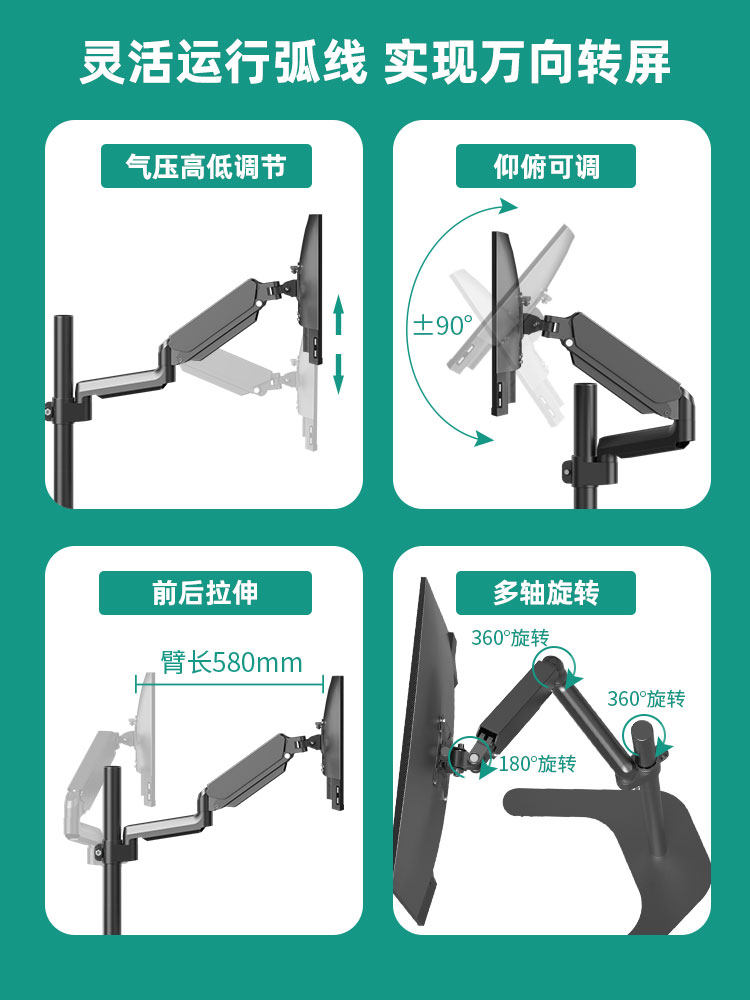 灵活运行弧线 实现万向转屏

气压高低调节

仰俯可调

±90°

前后拉伸

臂长580mm

多轴旋转

360°旋转

360°旋转

180°旋转