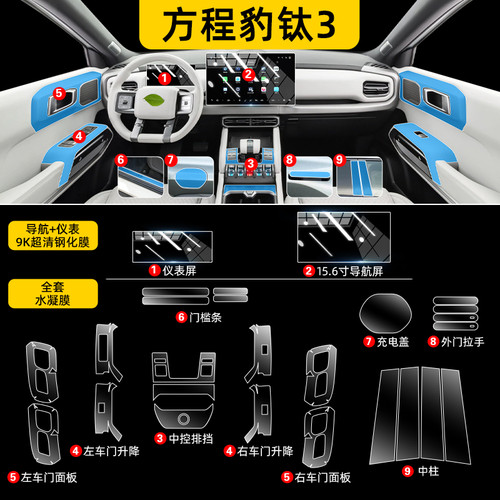 方程豹钛3

1
2
5
4
6
7
3
8
9

导航+仪表
9K超清钢化膜

1 仪表屏
2 15.6寸导航屏

全套
水凝膜

6 门槛条
7 充电盖
8 外门拉手
3 中控排挡
4 左车门升降
4 右车门升降
5 左车门面板
5 右车门面板
9 中柱