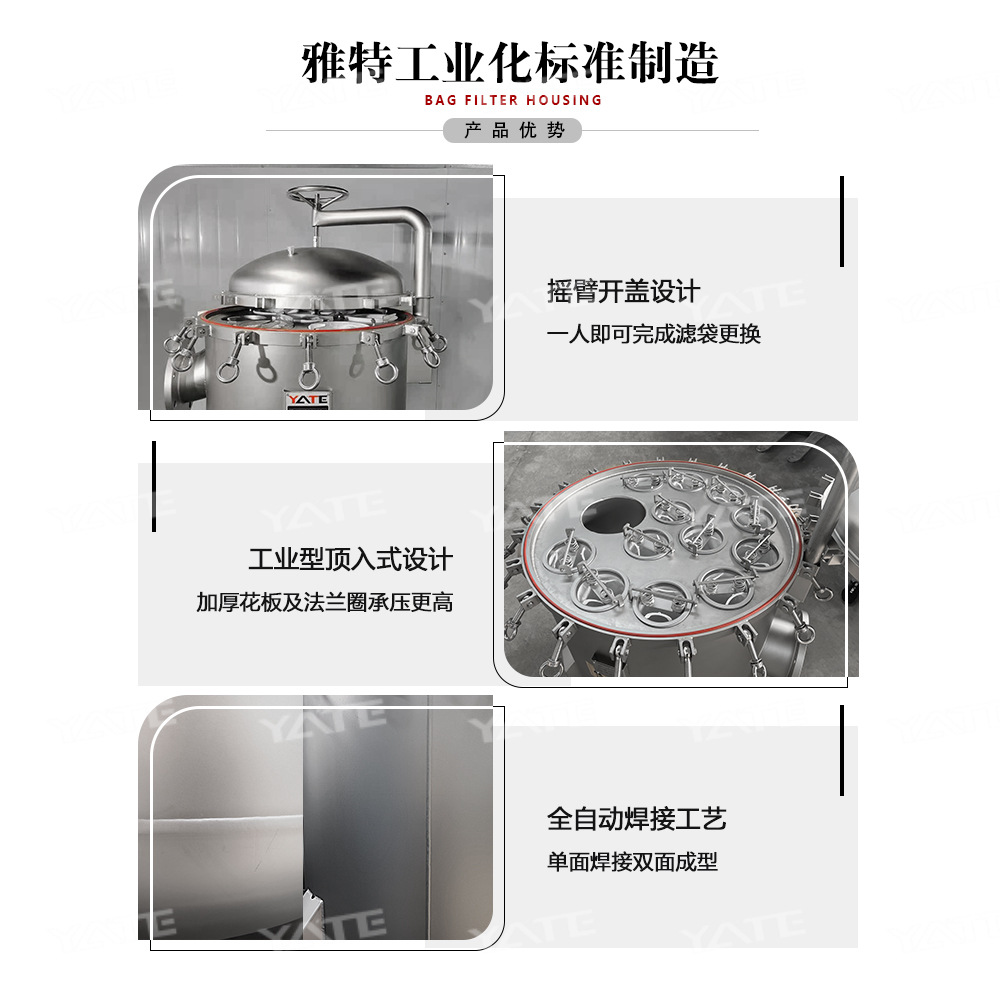 雅特工业化标准制造
BAG FILTER HOUSING
产品优势

YATE

摇臂开盖设计
一人即可完成滤袋更换

工业型顶入式设计
加厚花板及法兰圈承压更高

全自动焊接工艺
单面焊接双面成型