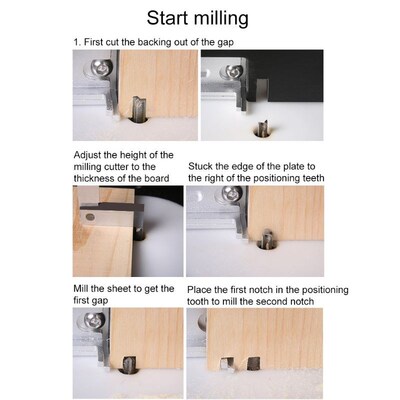 Start milling

1. First cut the backing out of the gap

Adjust the height of the milling cutter to the thickness of the board

Stuck the edge of the plate to the right of the positioning teeth

Mill the sheet to get the first gap

Place the first notch in the positioning tooth to mill the second notch