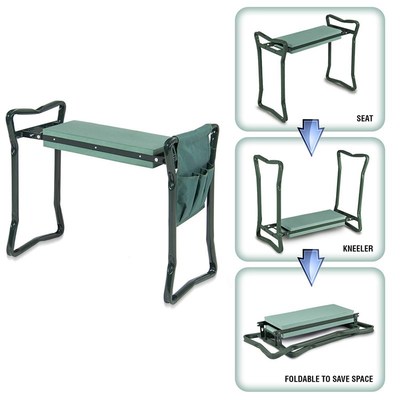 SEAT

KNEELER

FOLDABLE TO SAVE SPACE