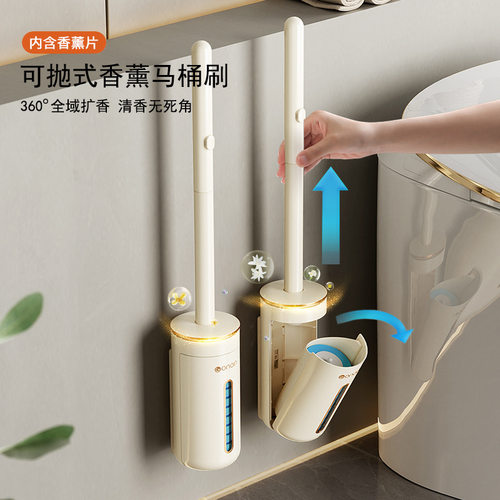 内含香薰片

可抛式香薰马桶刷

360° 全域扩香 清香无死角

onan