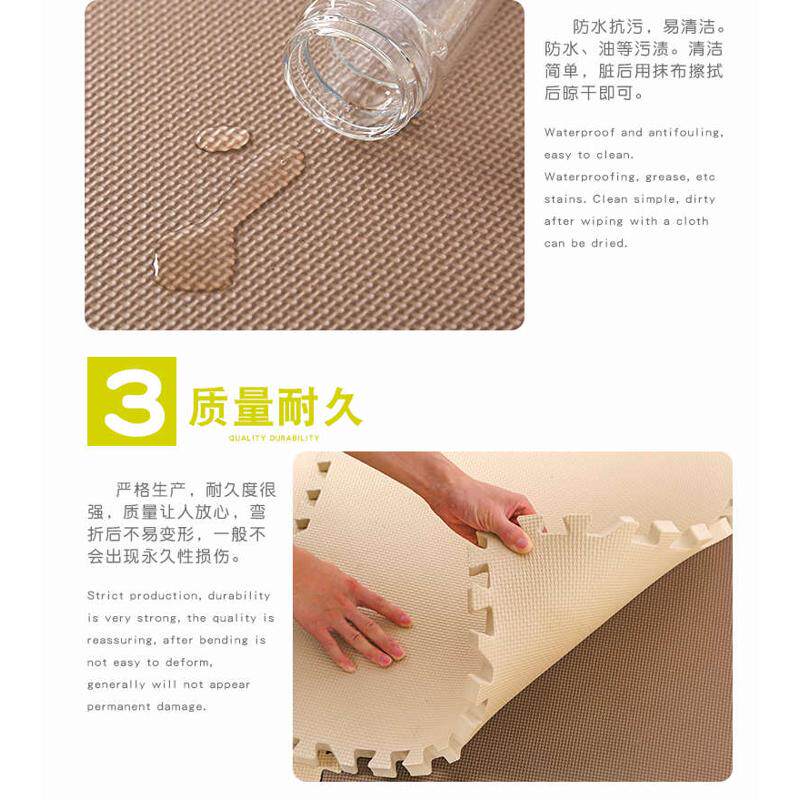 防水抗污，易清洁。防水、油等污渍。清洁简单，脏后用抹布擦拭后晾干即可。

Waterproof and antifouling, easy to clean. Waterproofing, grease, etc stains. Clean simple, dirty after wiping with a cloth can be dried.

3 质量耐久

QUALITY DURABILITY

严格生产，耐久度很强，质量让人放心，弯折后不易变形，一般不会出现永久性损伤。

Strict production, durability is very strong, the quality is reassuring, after bending is not easy to deform, generally will not appear permanent damage.