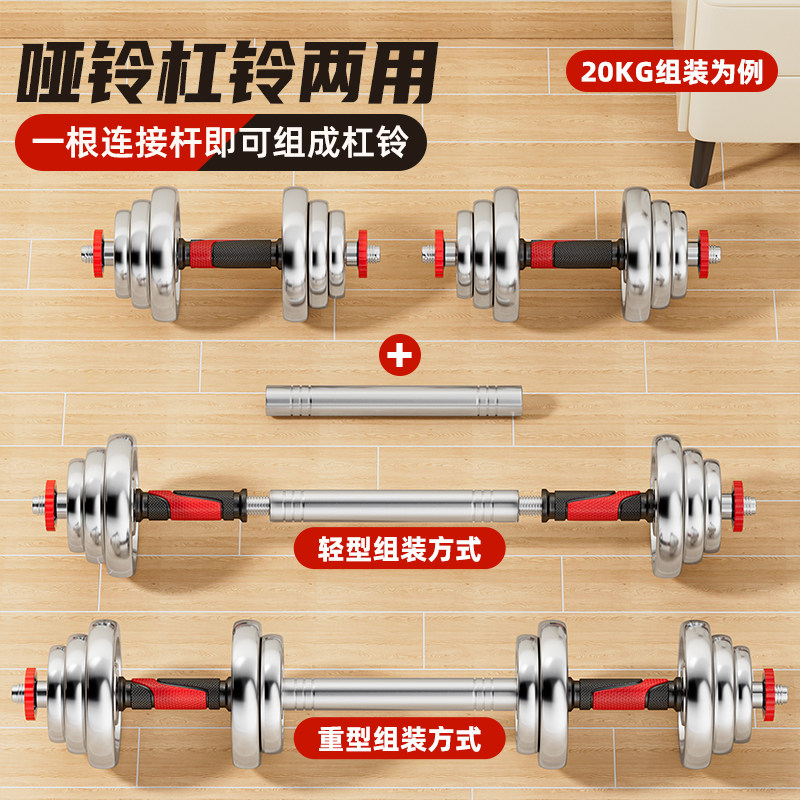 哑铃杠铃两用

20KG组装为例

一根连接杆即可组成杠铃

+

轻型组装方式

重型组装方式