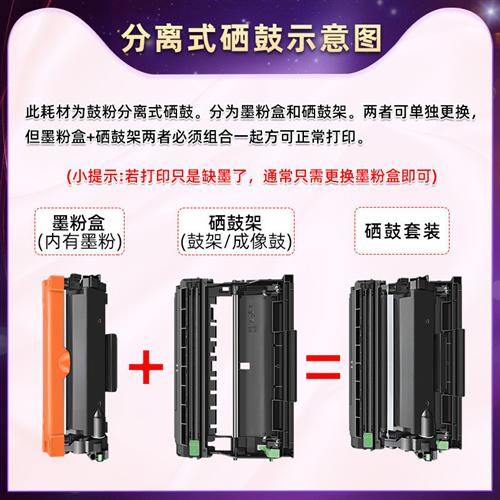 分离式硒鼓示意图

此耗材为鼓粉分离式硒鼓。分为墨粉盒和硒鼓架。两者可单独更换，但墨粉盒+硒鼓架两者必须组合一起方可正常打印。

(小提示:若打印只是缺墨了，通常只需更换墨粉盒即可)

墨粉盒
(内有墨粉)

硒鼓架
(鼓架/成像鼓)

硒鼓套装

+

=