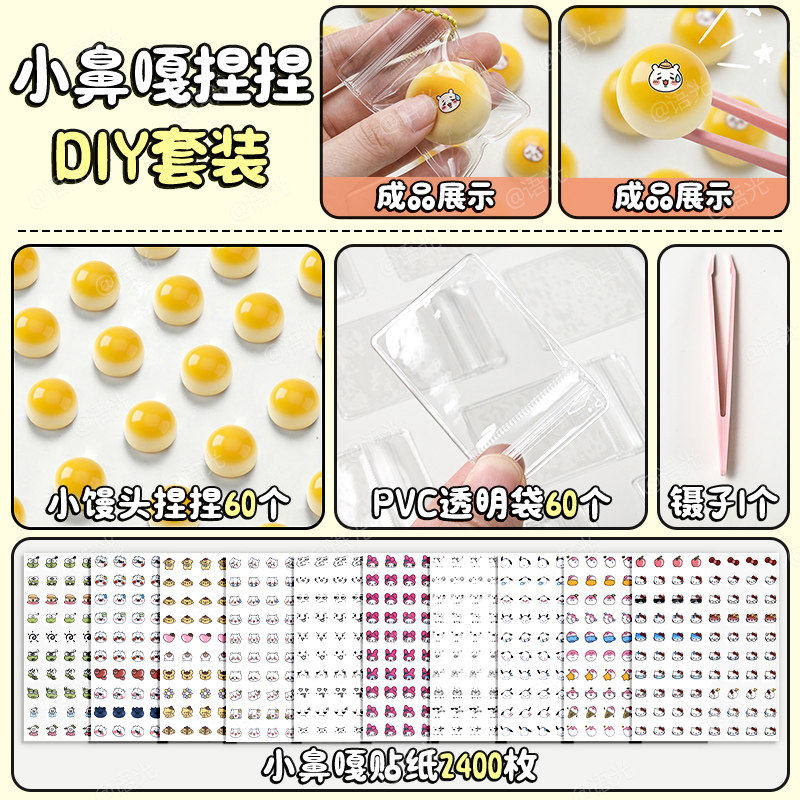 小鼻嘎捏捏
DIY套装

成品展示
成品展示

小馒头捏捏60个
PVC透明袋60个
镊子1个

小鼻嘎贴纸2400枚