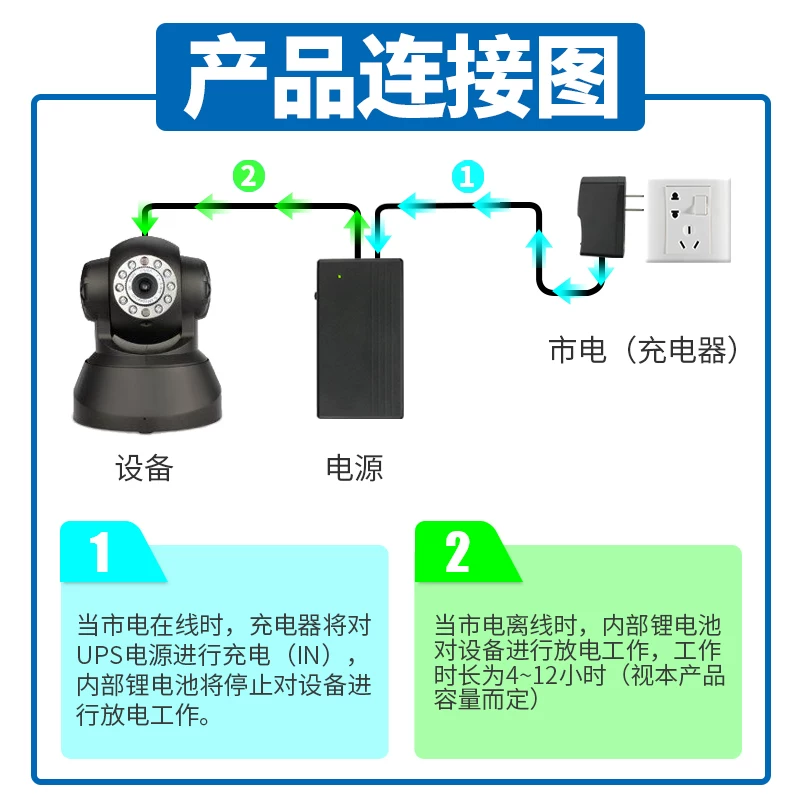 产品连接图

2

1

市电（充电器）

设备

电源

1

当市电在线时，充电器将对UPS电源进行充电（IN），内部锂电池将停止对设备进行放电工作。

2

当市电离线时，内部锂电池对设备进行放电工作，工作时长为4~12小时（视本产品容量而定）