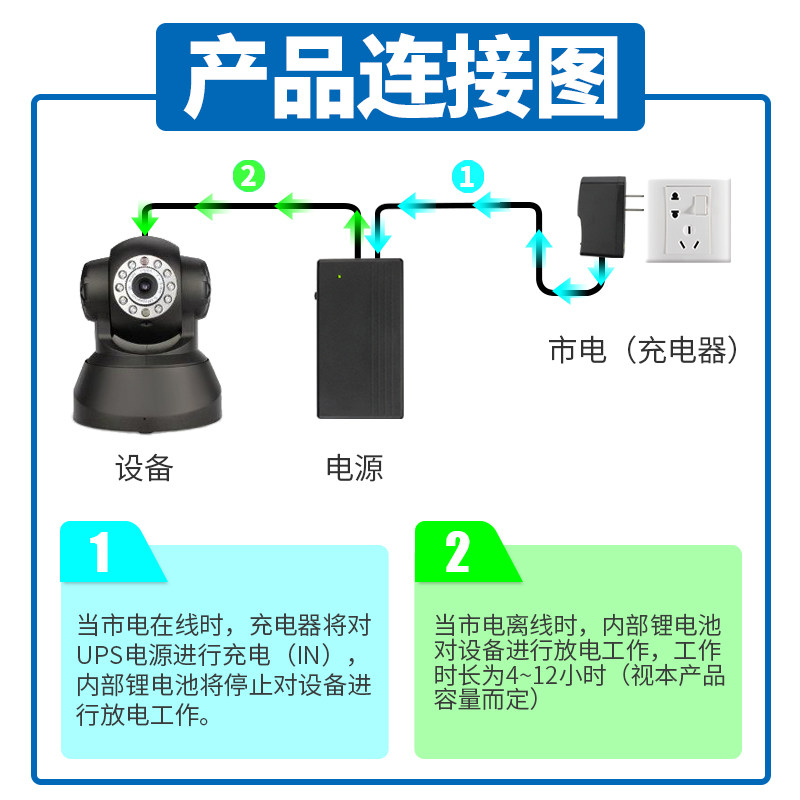 产品连接图

2

1

市电（充电器）

设备

电源

1

当市电在线时，充电器将对UPS电源进行充电（IN），内部锂电池将停止对设备进行放电工作。

2

当市电离线时，内部锂电池对设备进行放电工作，工作时长为4~12小时（视本产品容量而定）