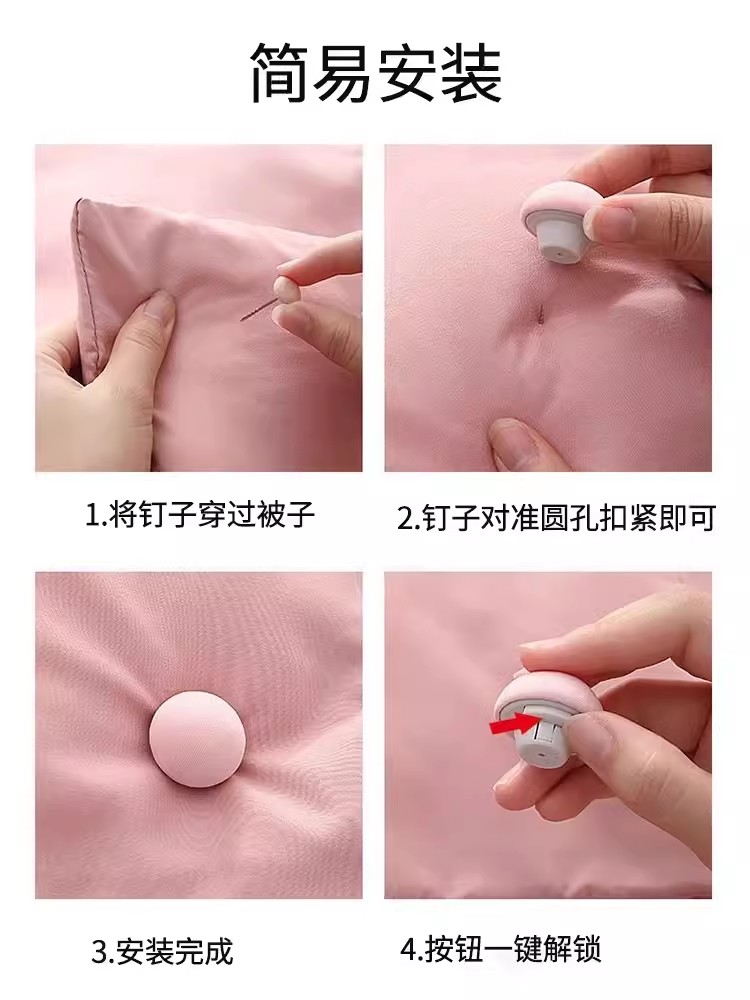 简易安装

1.将钉子穿过被子

2.钉子对准圆孔扣紧即可

3.安装完成

4.按钮一键解锁