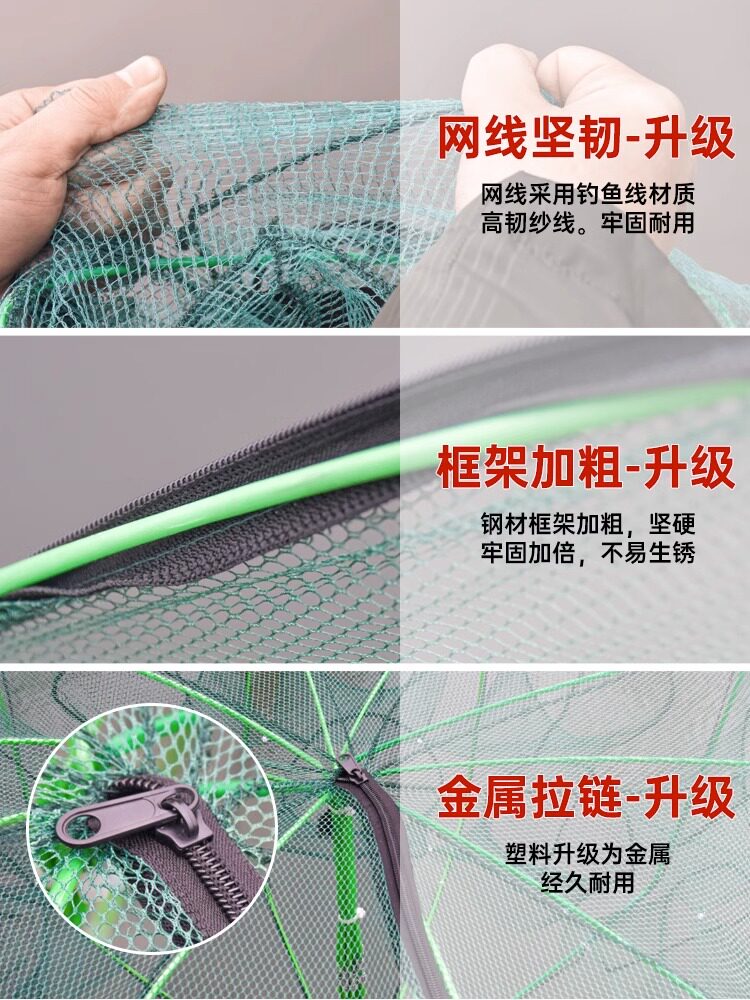 网线坚韧-升级

网线采用钓鱼线材质
高韧纱线。牢固耐用

框架加粗-升级

钢材框架加粗，坚硬
牢固加倍，不易生锈

金属拉链-升级

塑料升级为金属
经久耐用