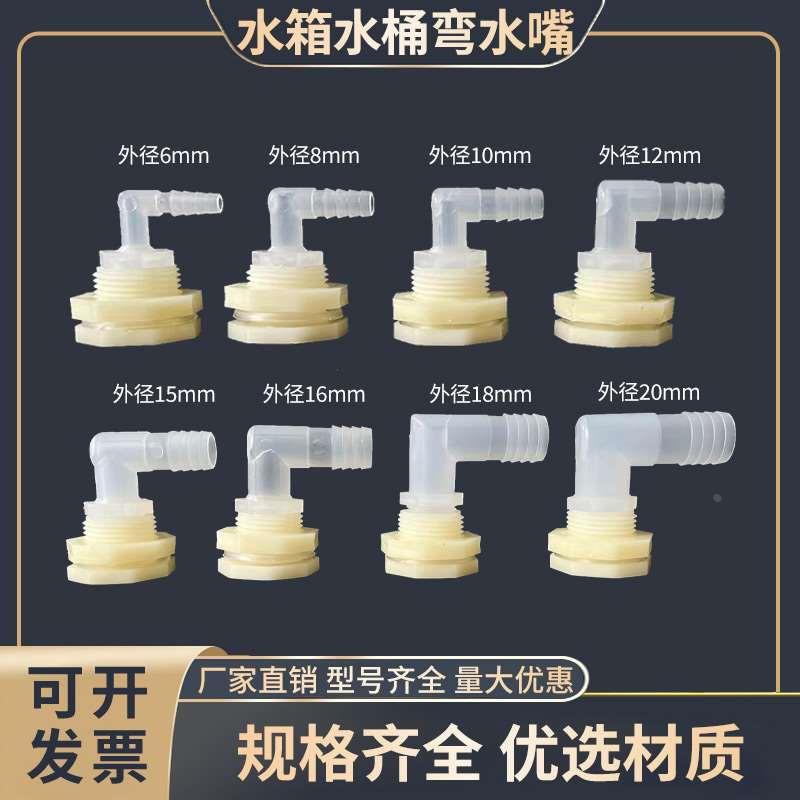 水箱水桶弯水嘴

外径6mm
外径8mm
外径10mm
外径12mm

外径15mm
外径16mm
外径18mm
外径20mm

可开发票

厂家直销 型号齐全 量大优惠

规格齐全 优选材质