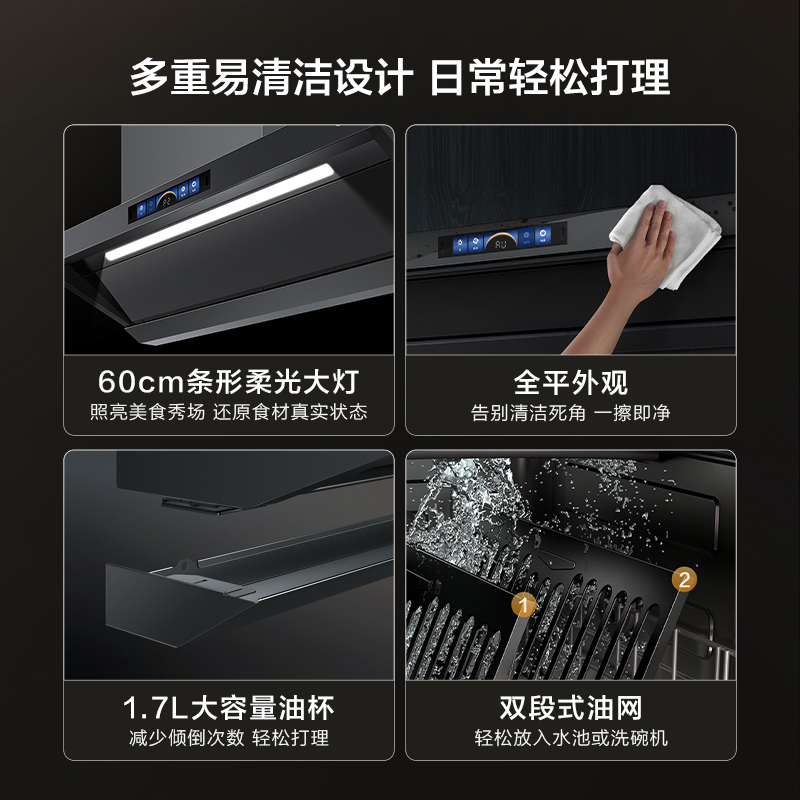 多重易清洁设计 日常轻松打理

60cm条形柔光大灯
照亮美食秀场 还原食材真实状态

全平外观
告别清洁死角 一擦即净

1.7L大容量油杯
减少倾倒次数 轻松打理

1
2

双段式油网
轻松放入水池或洗碗机