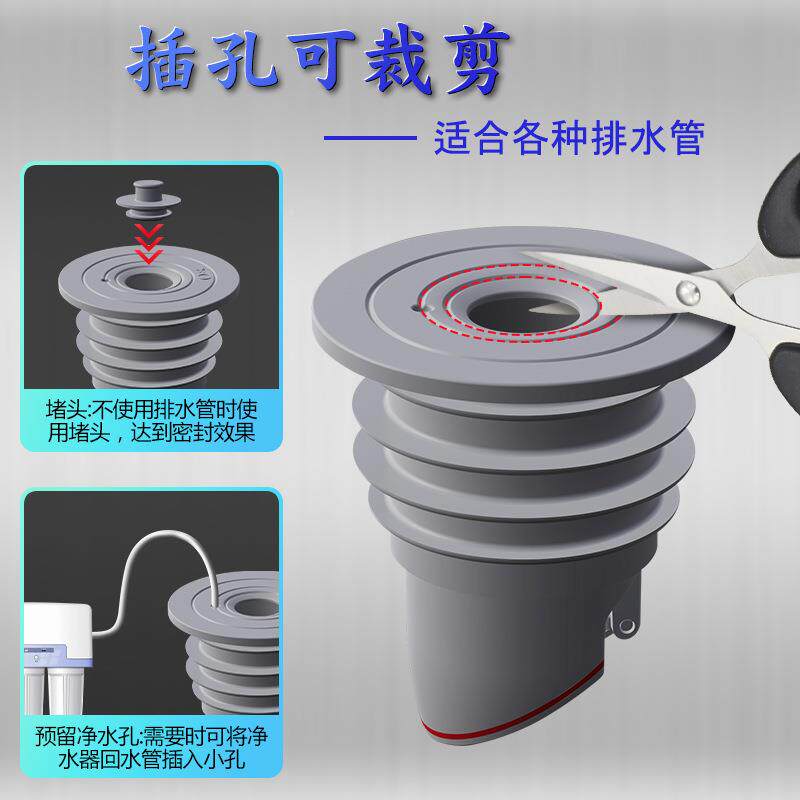 插孔可裁剪

—— 适合各种排水管

堵头:不使用排水管时使用堵头，达到密封效果

预留净水孔:需要时可将净水器回水管插入小孔