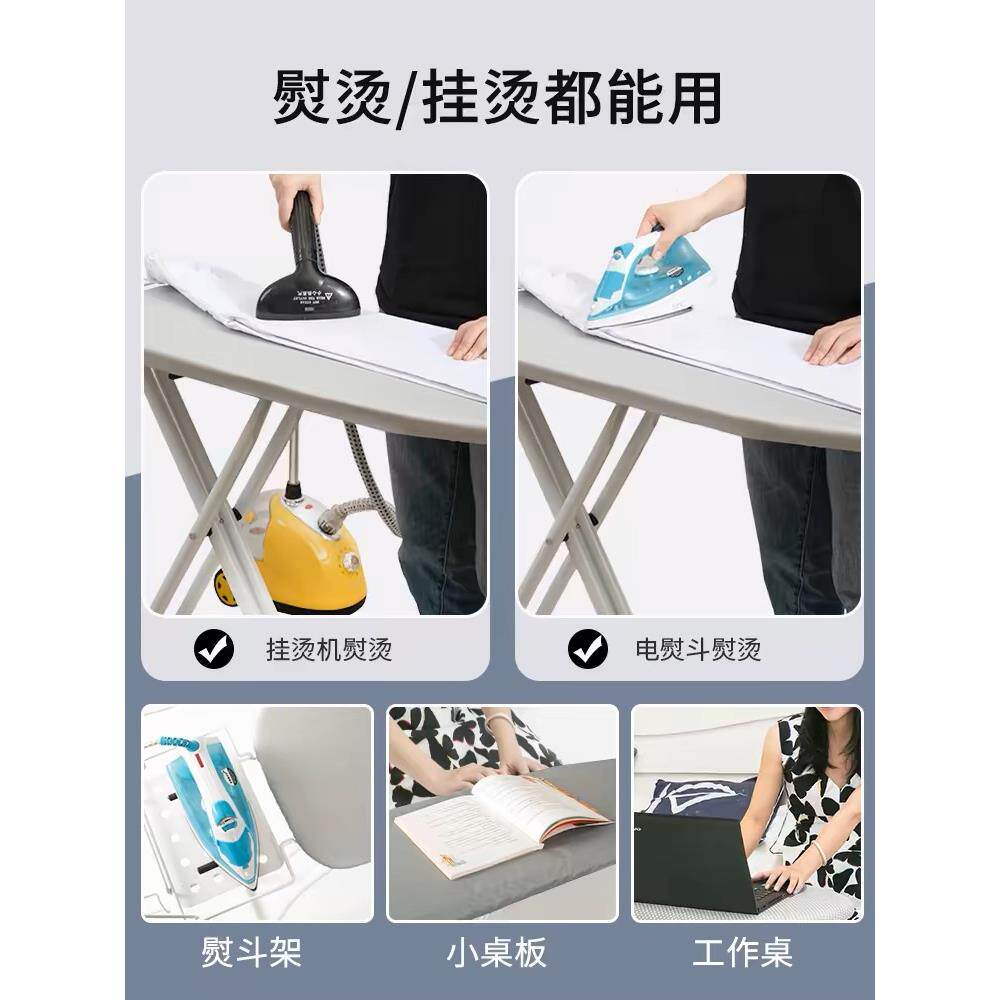 熨烫/挂烫都能用

挂烫机熨烫

电熨斗熨烫

熨斗架

小桌板

工作桌