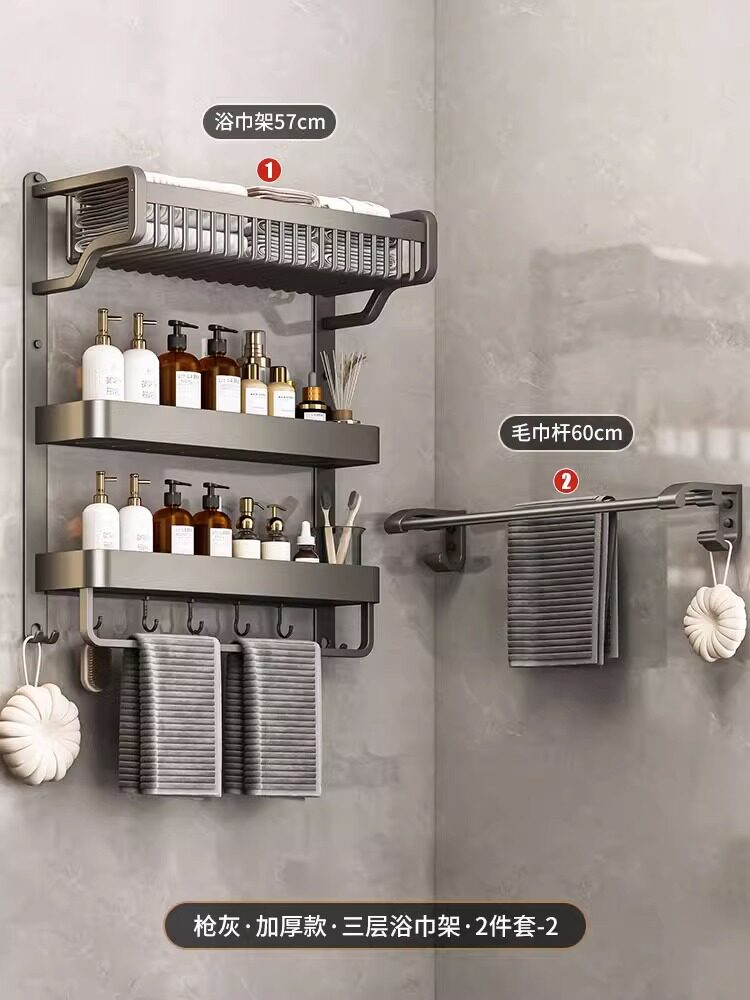 浴巾架57cm

1

毛巾杆60cm

2

枪灰·加厚款·三层浴巾架·2件套-2