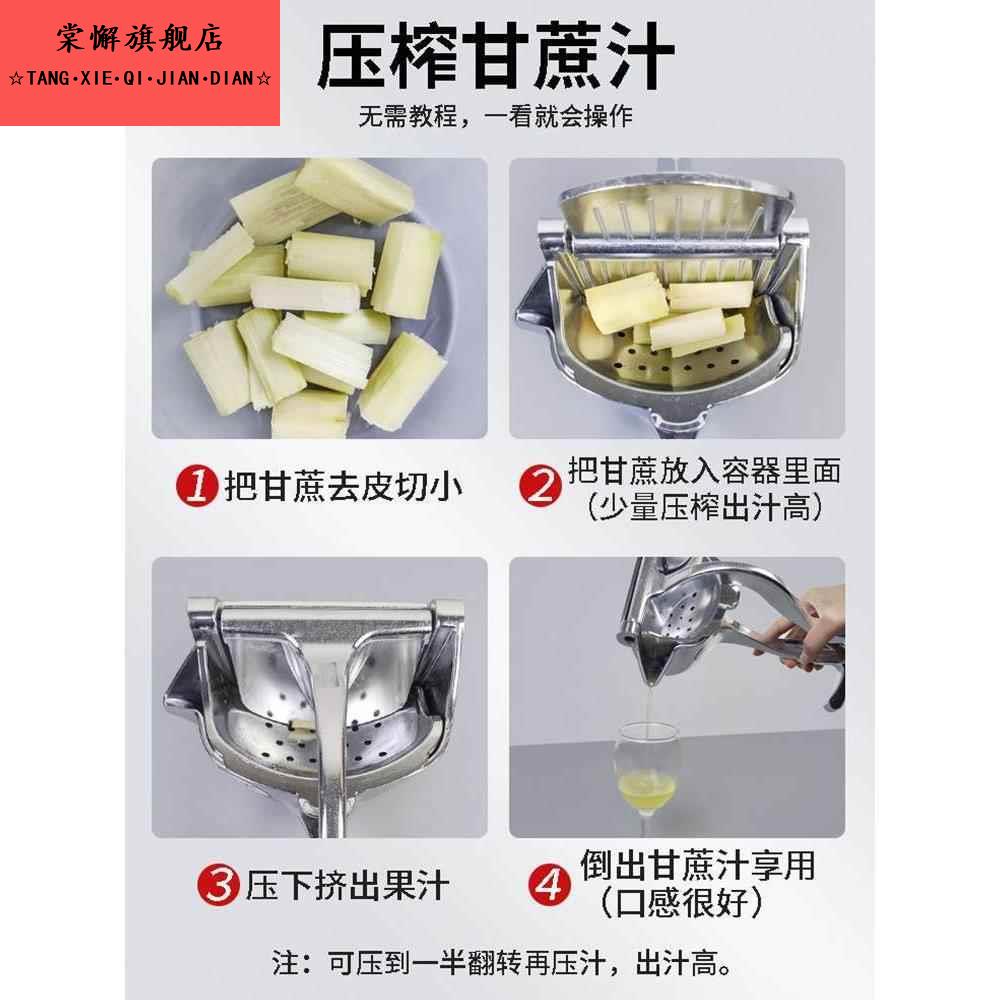 棠懈旗舰店
☆TANG·XIE·QI·JIAN·DIAN☆

压榨甘蔗汁

无需教程，一看就会操作

1 把甘蔗去皮切小

2 把甘蔗放入容器里面（少量压榨出汁高）

3 压下挤出果汁

4 倒出甘蔗汁享用（口感很好）

注：可压到一半翻转再压汁，出汁高。