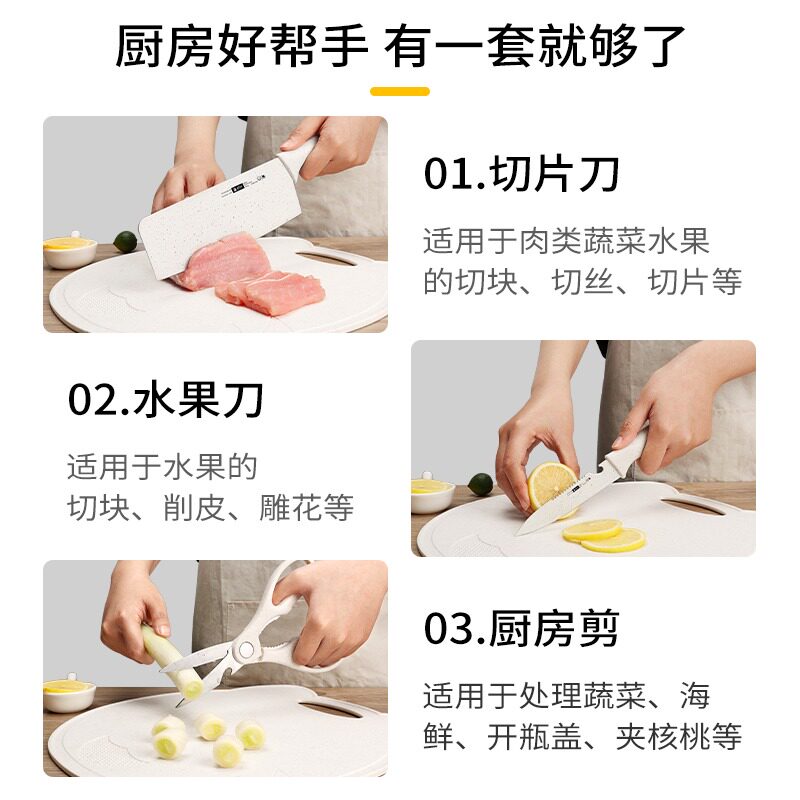 厨房好帮手 有一套就够了

01.切片刀

适用于肉类蔬菜水果的切块、切丝、切片等

02.水果刀

适用于水果的切块、削皮、雕花等

03.厨房剪

适用于处理蔬菜、海鲜、开瓶盖、夹核桃等