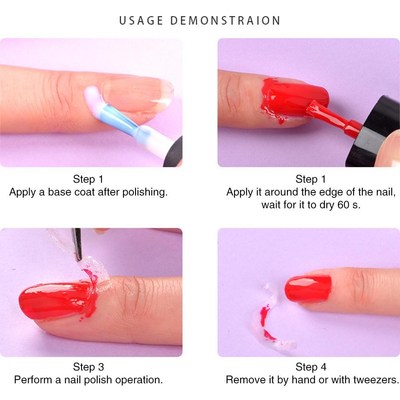 USAGE DEMONSTRAION

Step 1
Apply a base coat after polishing.

Step 1
Apply it around the edge of the nail, wait for it to dry 60 s.

Step 3
Perform a nail polish operation.

Step 4
Remove it by hand or with tweezers.