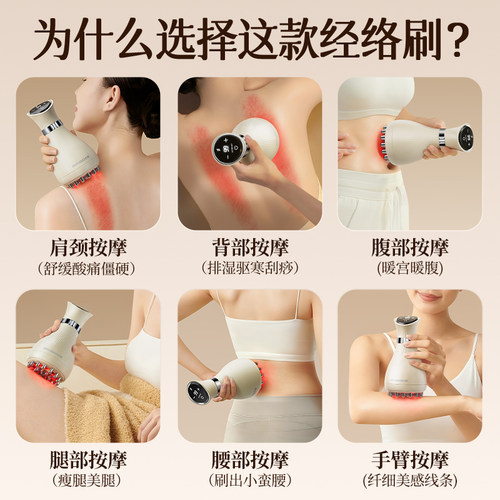 为什么选择这款经络刷？

肩颈按摩
(舒缓酸痛僵硬)

背部按摩
(排湿驱寒刮痧)

腹部按摩
(暖宫暖腹)

腿部按摩
(瘦腿美腿)

腰部按摩
(刷出小蛮腰)

手臂按摩
(纤细美感线条)