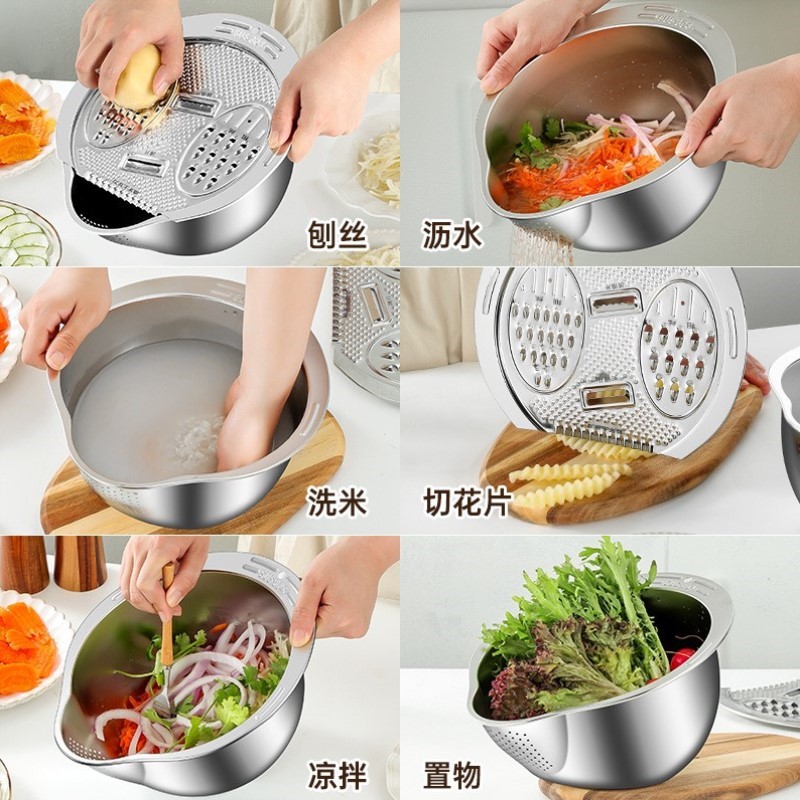 刨丝
沥水
洗米
切花片
凉拌
置物