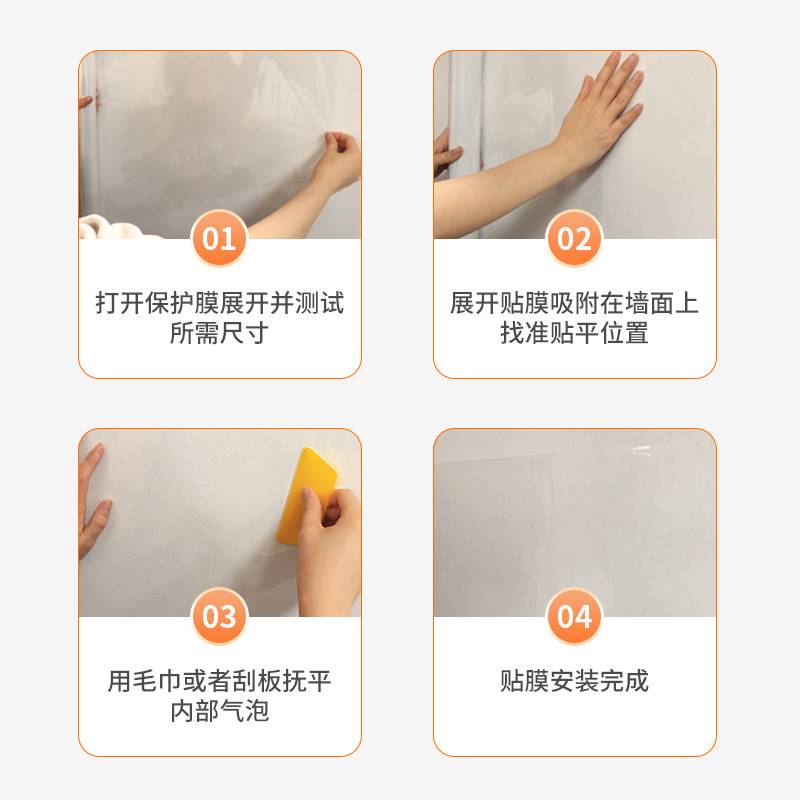 01
打开保护膜展开并测试所需尺寸

02
展开贴膜吸附在墙面上找准贴平位置

03
用毛巾或者刮板抚平内部气泡

04
贴膜安装完成