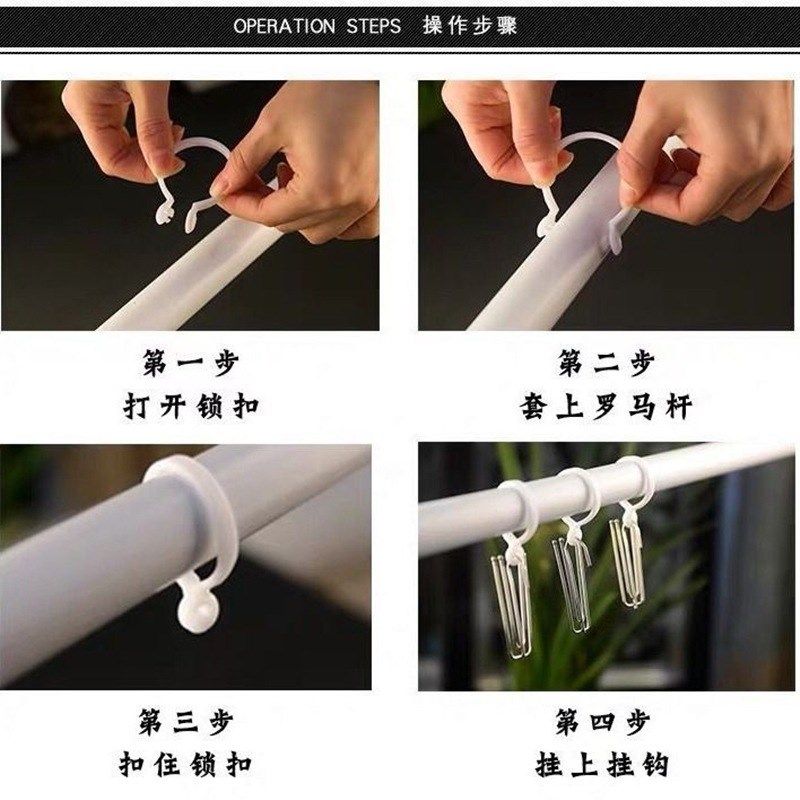 OPERATION STEPS 操作步骤

第一步
打开锁扣

第二步
套上罗马杆

第三步
扣住锁扣

第四步
挂上挂钩